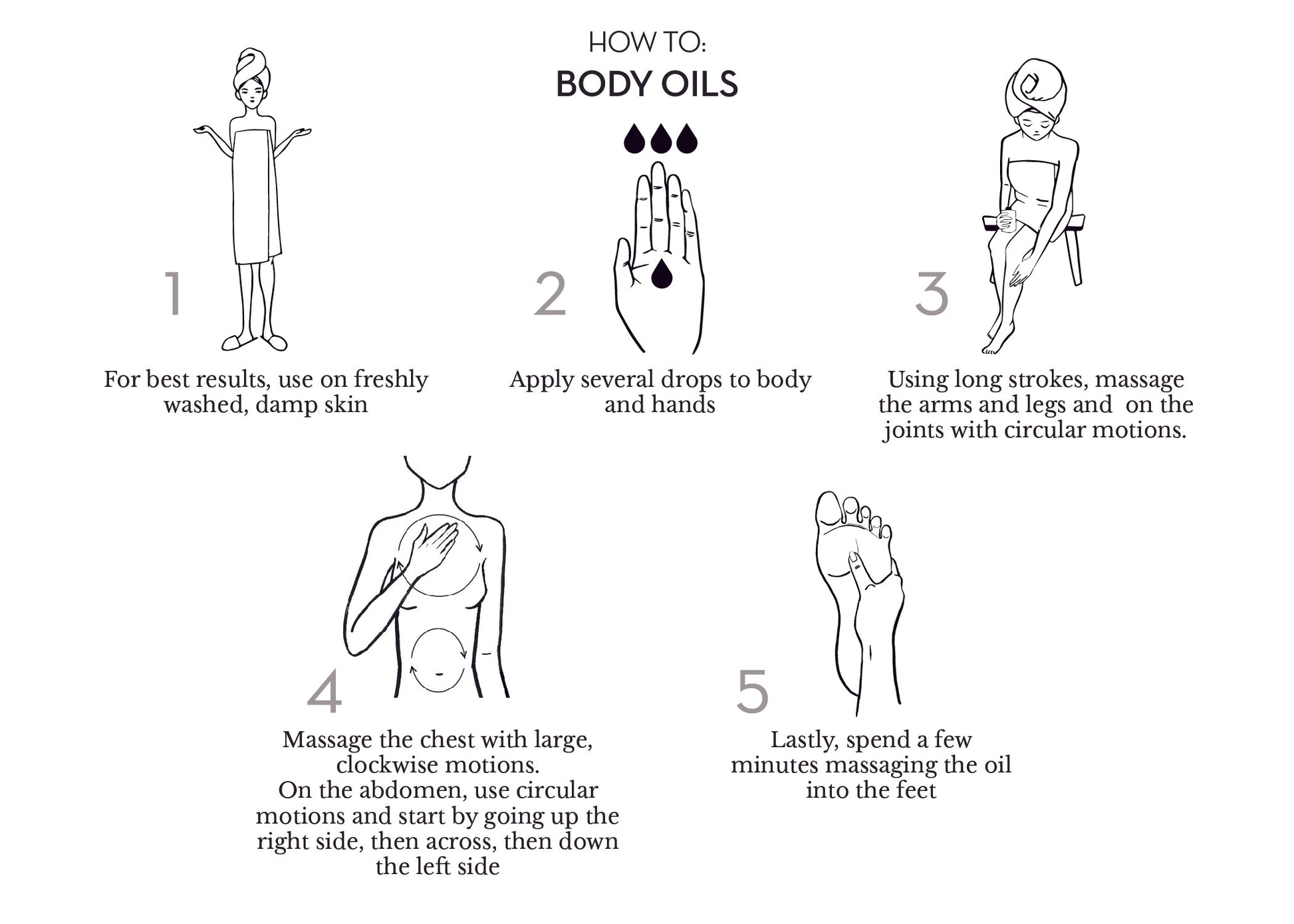 HOW TO:
BODY OILS

1
For best results, use on freshly washed, damp skin

2
Apply several drops to body and hands

3
Using long strokes, massage the arms and legs and on the joints with circular motions.

4
Massage the chest with large, clockwise motions.
On the abdomen, use circular motions and start by going up the right side, then across, then down the left side

5
Lastly, spend a few minutes massaging the oil into the feet