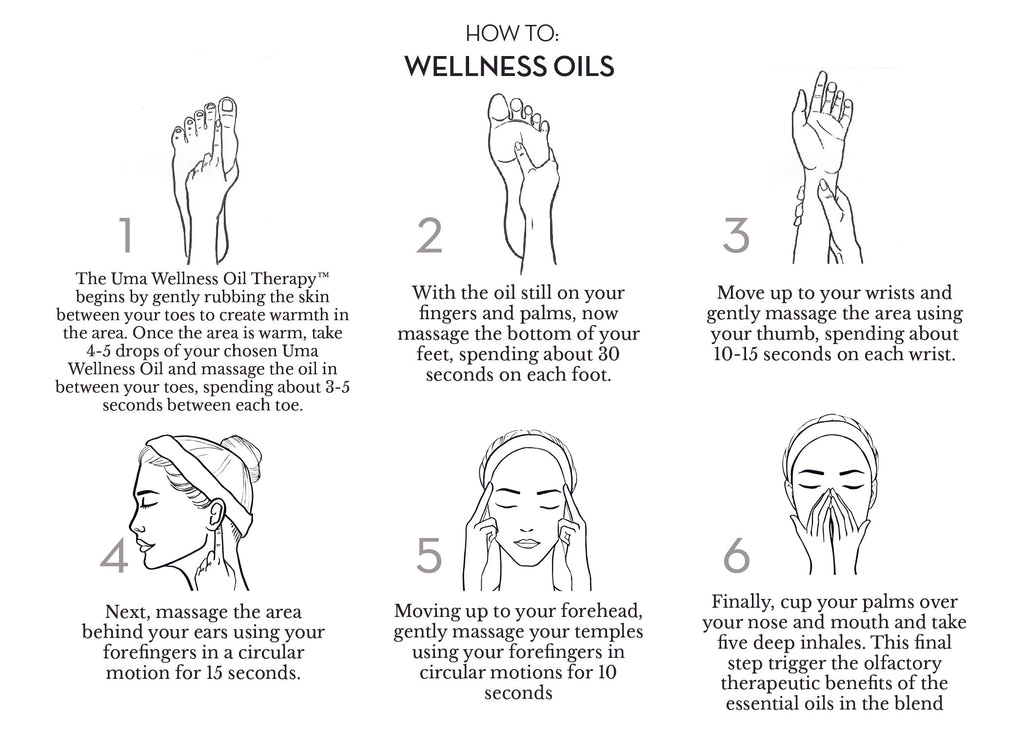 HOW TO:
WELLNESS OILS

1
The Uma Wellness Oil Therapy™ begins by gently rubbing the skin between your toes to create warmth in the area. Once the area is warm, take 4-5 drops of your chosen Uma Wellness Oil and massage the oil in between your toes, spending about 3-5 seconds between each toe.

2
With the oil still on your fingers and palms, now massage the bottom of your feet, spending about 30 seconds on each foot.

3
Move up to your wrists and gently massage the area using your thumb, spending about 10-15 seconds on each wrist.

4
Next, massage the area behind your ears using your forefingers in a circular motion for 15 seconds.

5
Moving up to your forehead, gently massage your temples using your forefingers in circular motions for 10 seconds

6
Finally, cup your palms over your nose and mouth and take five deep inhales. This final step trigger the olfactory therapeutic benefits of the essential oils in the blend