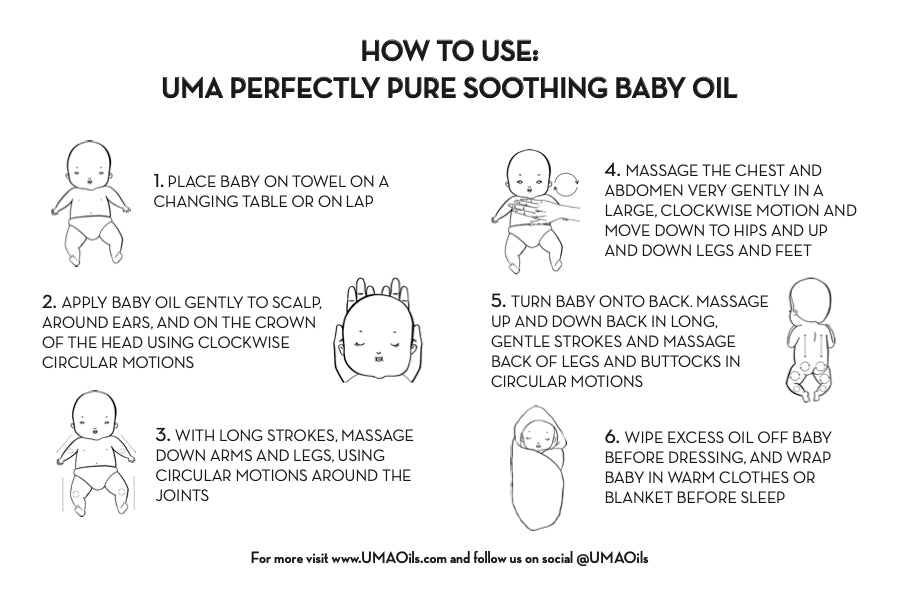 HOW TO USE:
UMA PERFECTLY PURE SOOTHING BABY OIL

1. PLACE BABY ON TOWEL ON A CHANGING TABLE OR ON LAP

2. APPLY BABY OIL GENTLY TO SCALP, AROUND EARS, AND ON THE CROWN OF THE HEAD USING CLOCKWISE CIRCULAR MOTIONS

3. WITH LONG STROKES, MASSAGE DOWN ARMS AND LEGS, USING CIRCULAR MOTIONS AROUND THE JOINTS

4. MASSAGE THE CHEST AND ABDOMEN VERY GENTLY IN A LARGE, CLOCKWISE MOTION AND MOVE DOWN TO HIPS AND UP AND DOWN LEGS AND FEET

5. TURN BABY ONTO BACK. MASSAGE UP AND DOWN BACK IN LONG, GENTLE STROKES AND MASSAGE BACK OF LEGS AND BUTTOCKS IN CIRCULAR MOTIONS

6. WIPE EXCESS OIL OFF BABY BEFORE DRESSING, AND WRAP BABY IN WARM CLOTHES OR BLANKET BEFORE SLEEP

For more visit www.UMAOils.com and follow us on social @UMAOils