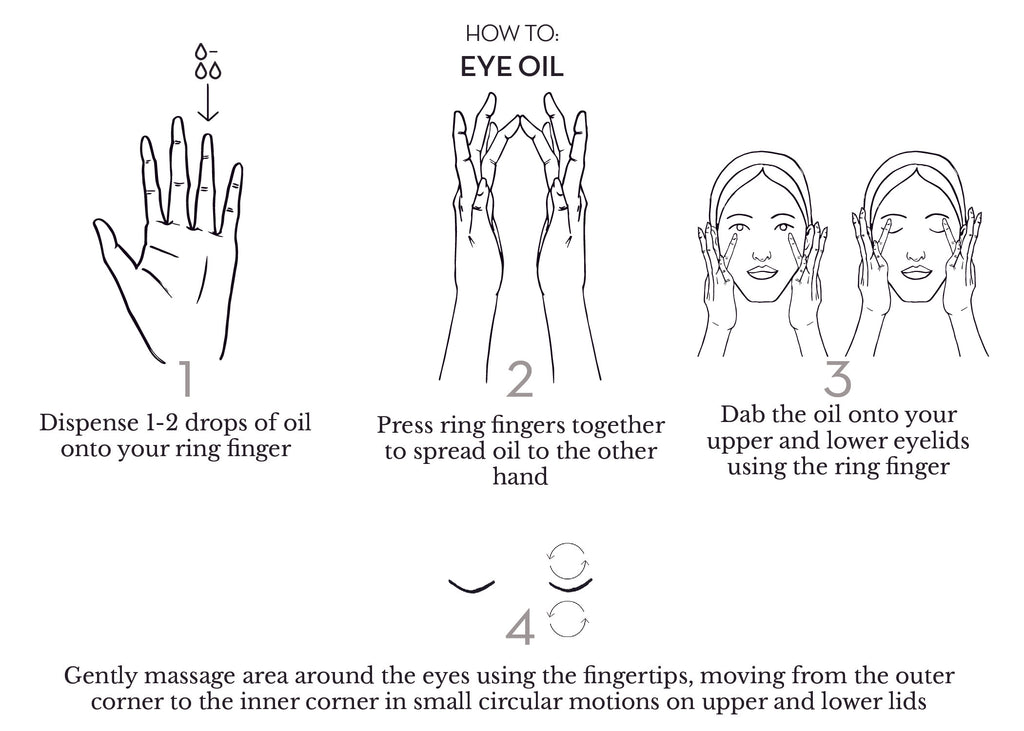 HOW TO:
EYE OIL

1
Dispense 1-2 drops of oil onto your ring finger

2
Press ring fingers together to spread oil to the other hand

3
Dab the oil onto your upper and lower eyelids using the ring finger

4
Gently massage area around the eyes using the fingertips, moving from the outer corner to the inner corner in small circular motions on upper and lower lids